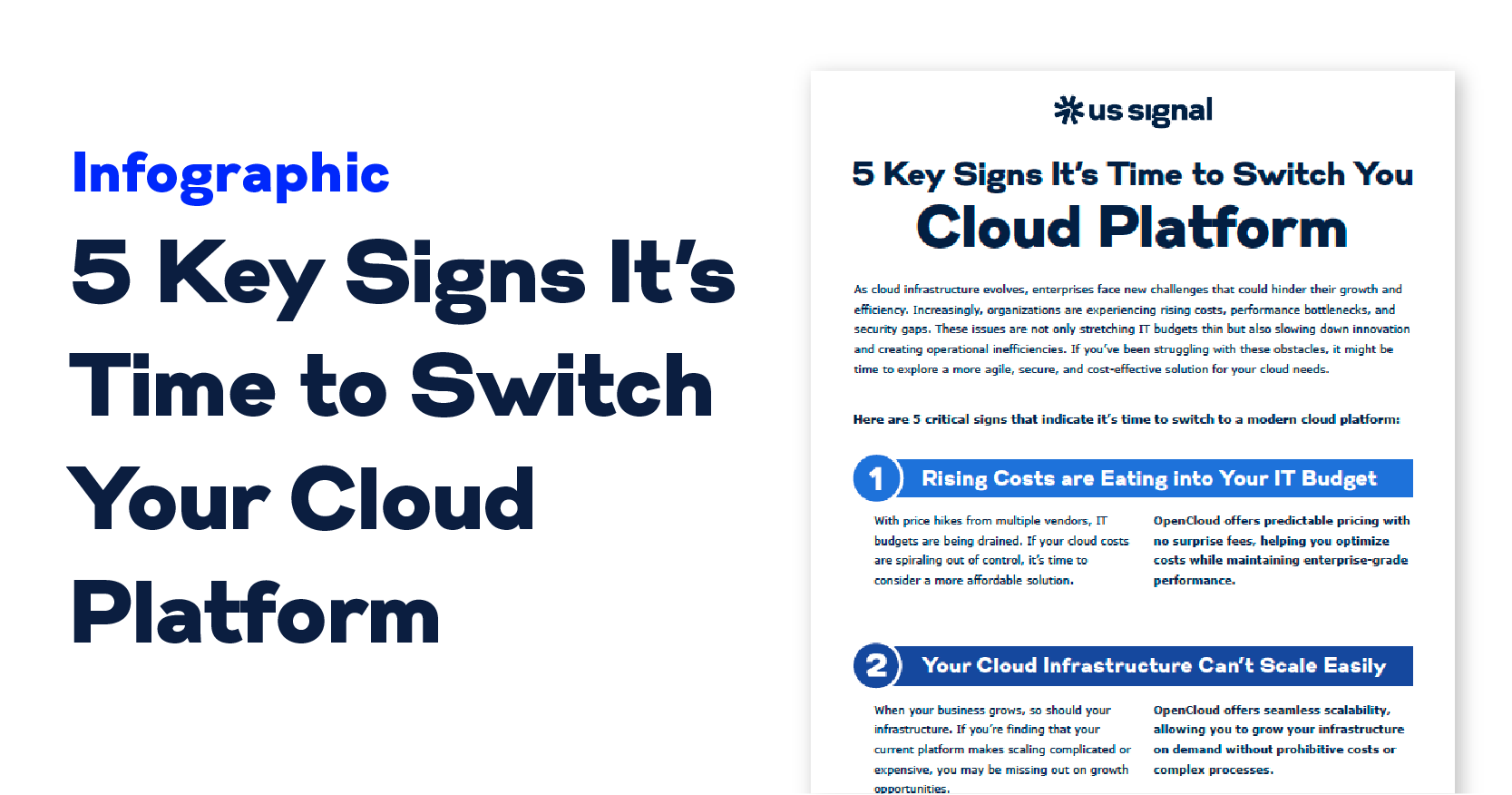 Infographic

5 Key Signs It's Time to Switch Your Cloud Platform

us signal

5 Key Signs It's Time to Switch You Cloud Platform

As cloud infrastructure evolves, enterprises face new challenges that could hinder their growth and efficiency. Increasingly, organizations are experiencing rising costs, performance bottlenecks, and security gaps. These issues are not only stretching IT budgets thin but also slowing down innovation and creating operational inefficiencies. If you've been struggling with these obstacles, it might be time to explore a more agile, secure, and cost-effective solution for your cloud needs.

Here are 5 critical signs that indicate it's time to switch to a modern cloud platform:

1 Rising Costs are Eating into Your IT Budget

With price hikes from multiple vendors, IT budgets are being drained. If your cloud costs are spiraling out of control, it's time to consider a more affordable solution.

OpenCloud offers predictable pricing with no surprise fees, helping you optimize costs while maintaining enterprise-grade performance.

2 Your Cloud Infrastructure Can't Scale Easily

When your business grows, so should your infrastructure. If you're finding that your current platform makes scaling complicated or expensive, you may be missing out on growth opportunities.

OpenCloud offers seamless scalability, allowing you to grow your infrastructure on demand without prohibitive costs or complex processes.