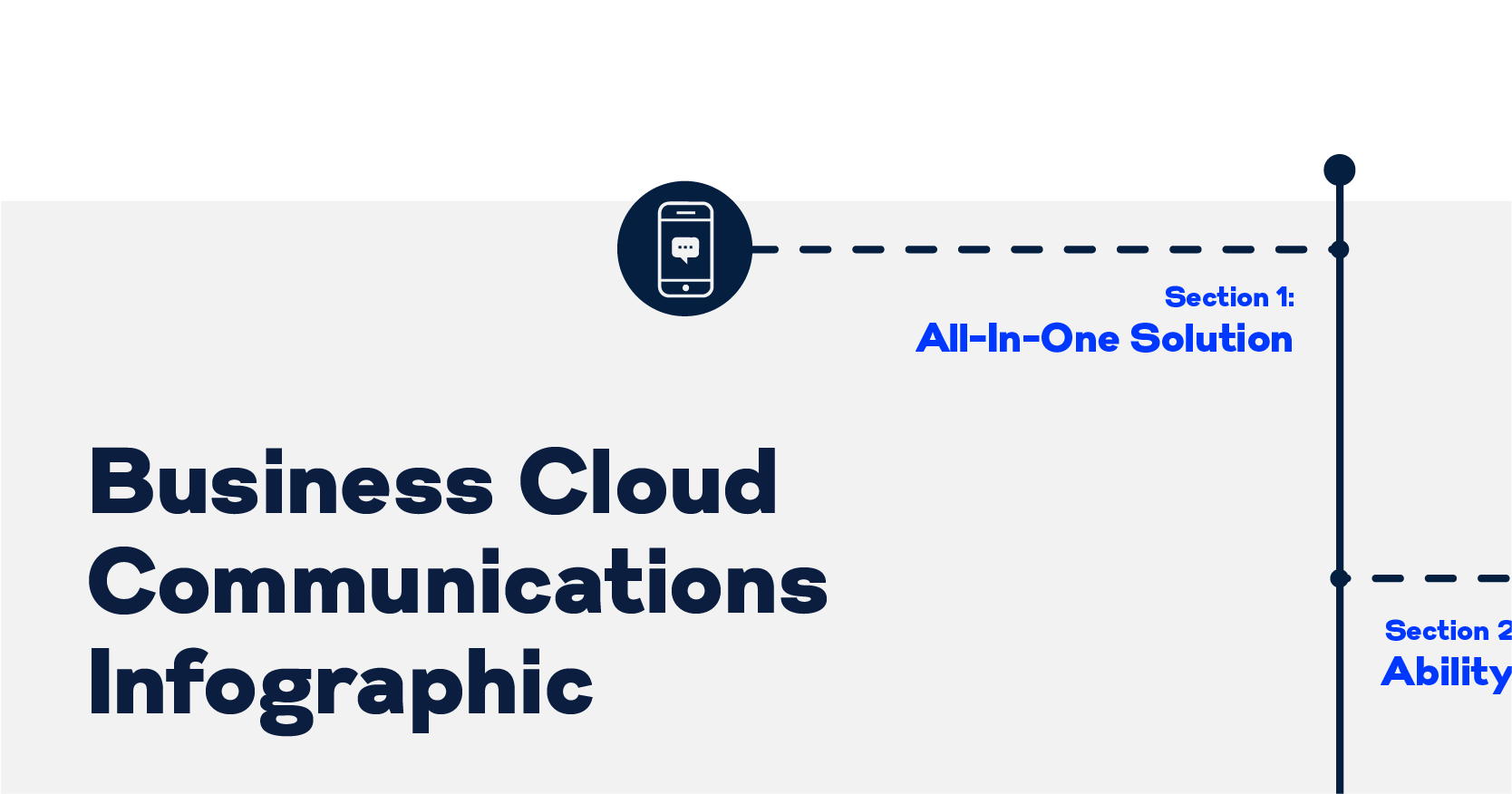 Section 1:
All-In-One Solution

Business Cloud Communications Infographic

Section 2
Ability